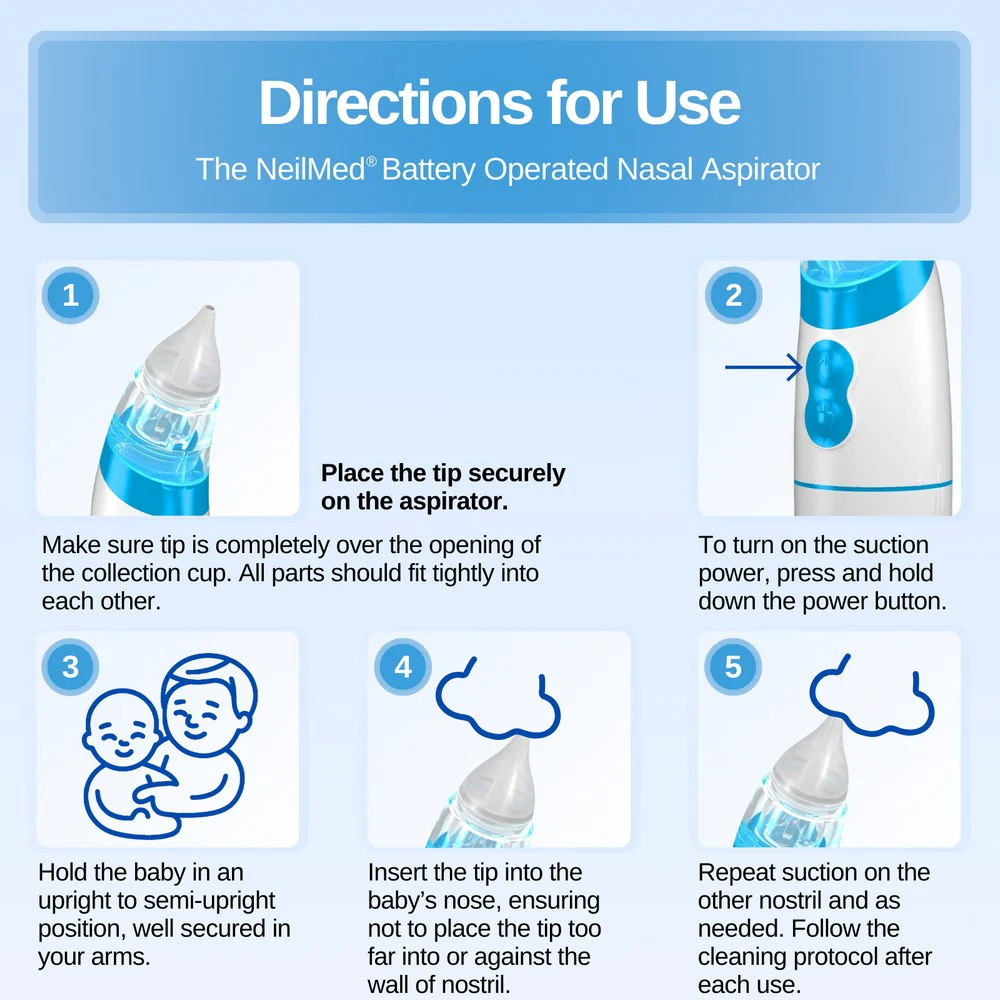 Directions for Use

The NeilMed® Battery Operated Nasal Aspirator

1

Place the tip securely on the aspirator.

Make sure tip is completely over the opening of the collection cup. All parts should fit tightly into each other.

2

To turn on the suction power, press and hold down the power button.

3

Hold the baby in an upright to semi-upright position, well secured in your arms.

4

Insert the tip into the baby's nose, ensuring not to place the tip too far into or against the wall of nostril.

5

Repeat suction on the other nostril and as needed. Follow the cleaning protocol after each use.